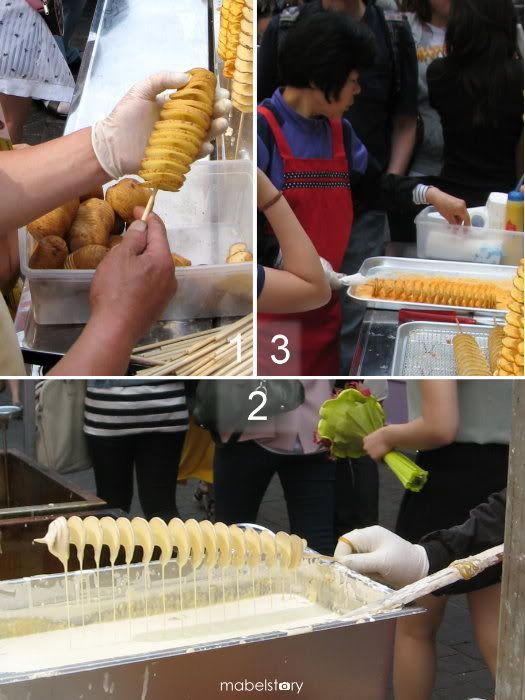 1
3
2
mabelstory